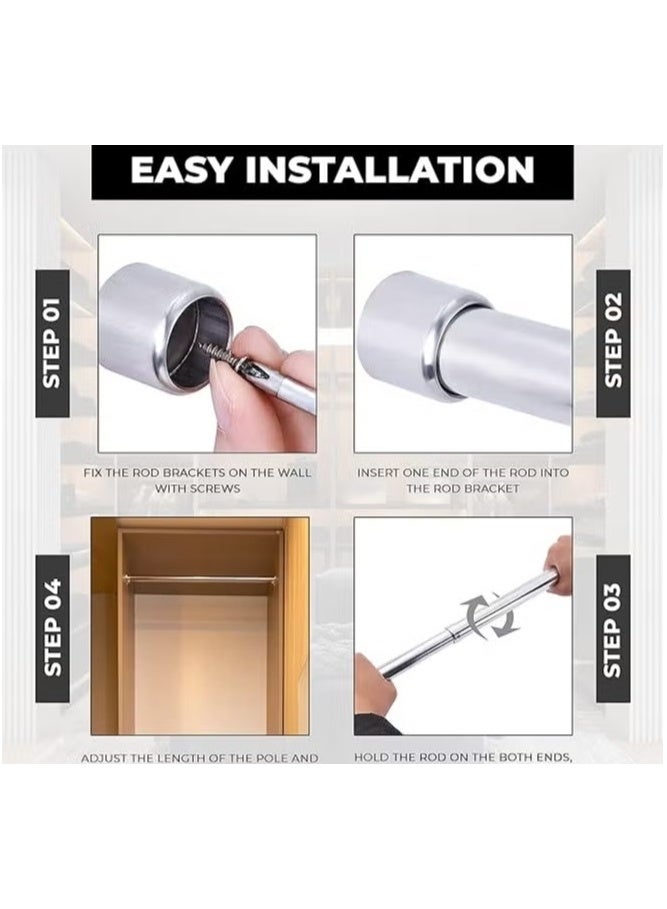 EASY INSTALLATION

STEP 01

FIX THE ROD BRACKETS ON THE WALL WITH SCREWS

STEP 02

INSERT ONE END OF THE ROD INTO THE ROD BRACKET

STEP 04

ADJUST THE LENGTH OF THE POLE AND

STEP 03

HOLD THE ROD ON THE BOTH ENDS,